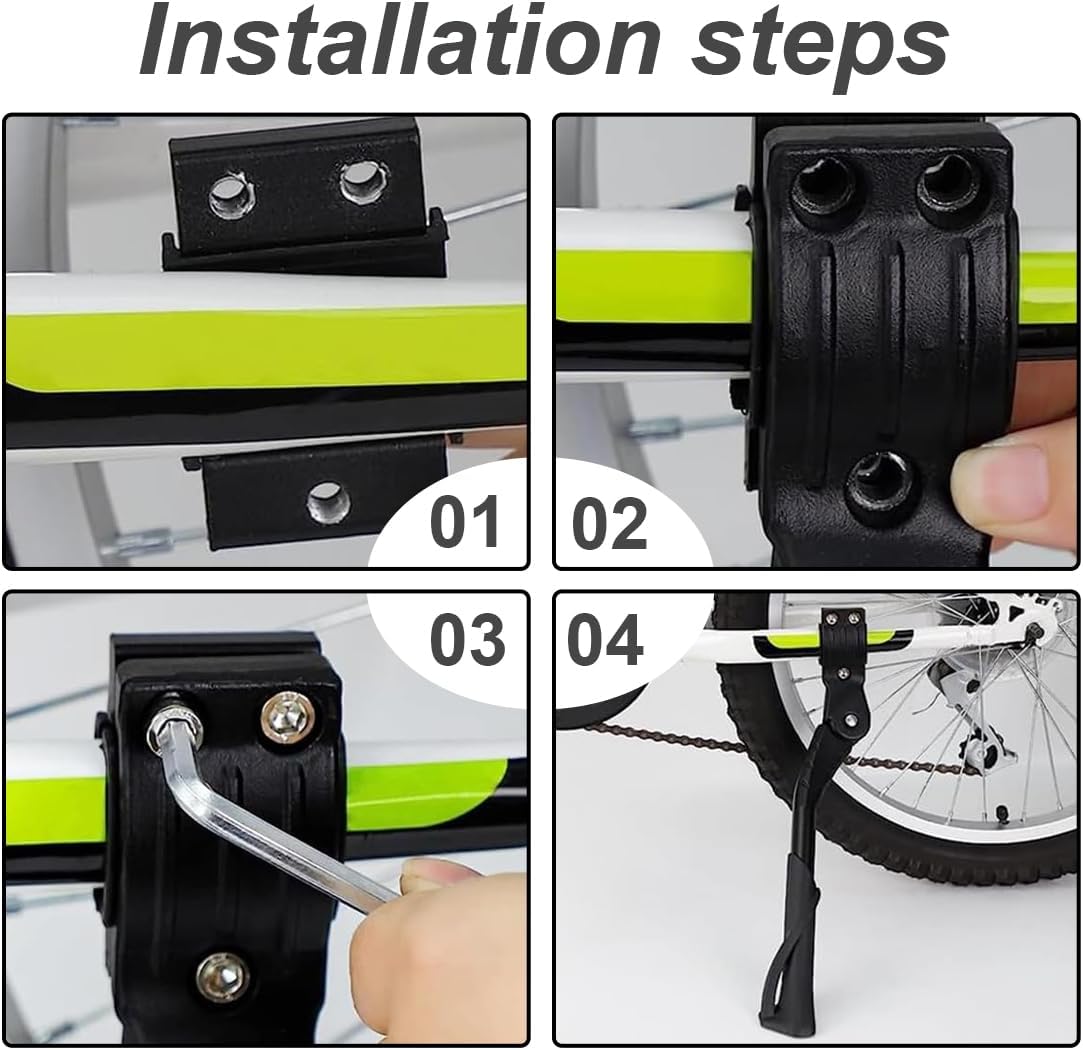 Installation steps

01

02

03

04